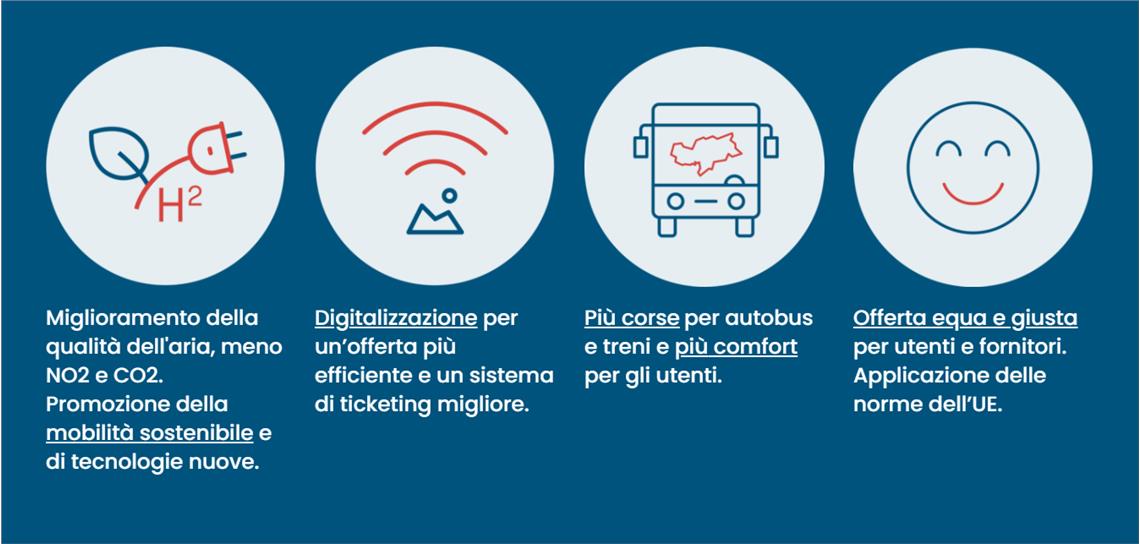 $H^2$

Miglioramento della qualità dell'aria, meno NO2 e CO2. Promozione della mobilità sostenibile e di tecnologie nuove.

Digitalizzazione per un'offerta più efficiente e un sistema di ticketing migliore.

Più corse per autobus e treni e più comfort per gli utenti.

Offerta equa e giusta per utenti e fornitori. Applicazione delle norme dell'UE.